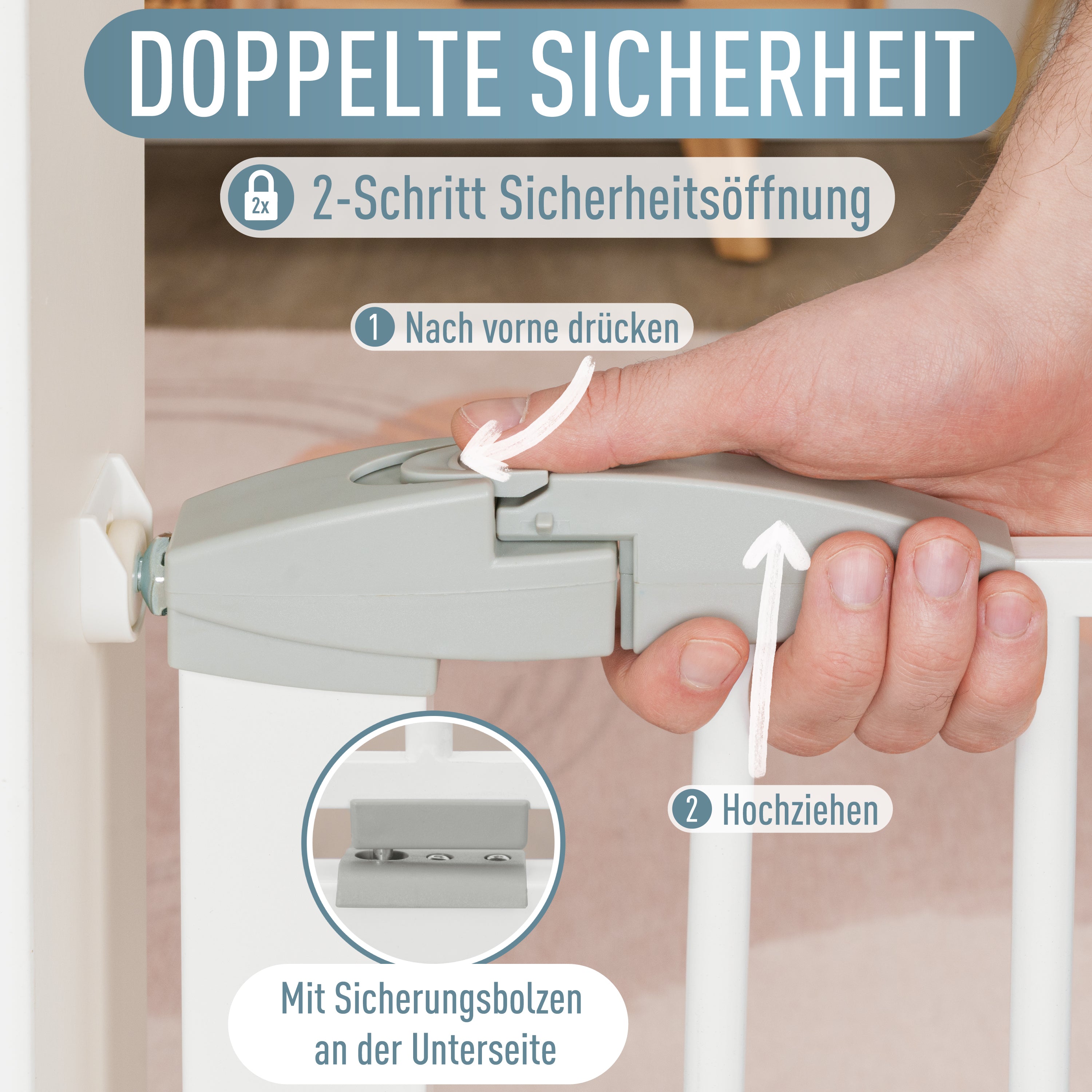 DOPPELTE SICHERHEIT

2x 2-Schritt Sicherheitsöffnung

1 Nach vorne drücken

2 Hochziehen

Mit Sicherungsbolzen an der Unterseite